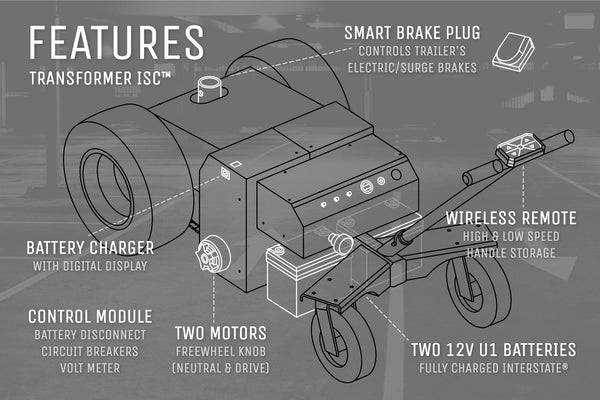 FEATURES
TRANSFORMER ISC™

SMART BRAKE PLUG
CONTROLS TRAILER'S ELECTRIC/SURGE BRAKES

WIRELESS REMOTE
HIGH & LOW SPEED
HANDLE STORAGE

BATTERY CHARGER
WITH DIGITAL DISPLAY

CONTROL MODULE
BATTERY DISCONNECT
CIRCUIT BREAKERS
VOLT METER

TWO MOTORS
FREEWHEEL KNOB
(NEUTRAL & DRIVE)

TWO 12V U1 BATTERIES
FULLY CHARGED INTERSTATE®